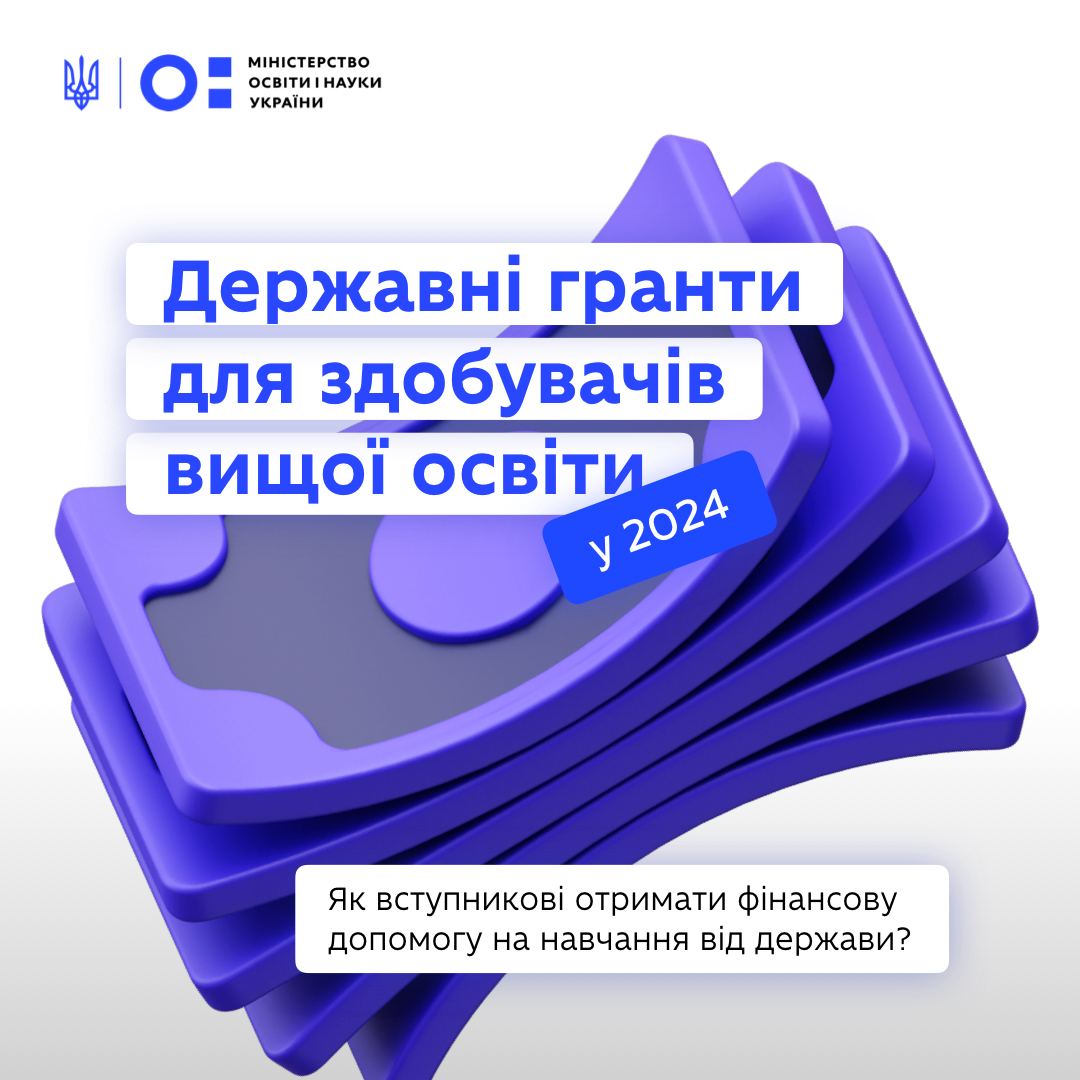 МІНІСТЕРСТВО ОСВІТИ І НАУКИ УКРАЇНИ

Державні гранти для здобувачів вищої освіти

у 2024

Як вступникові отримати фінансову допомогу на навчання від держави?