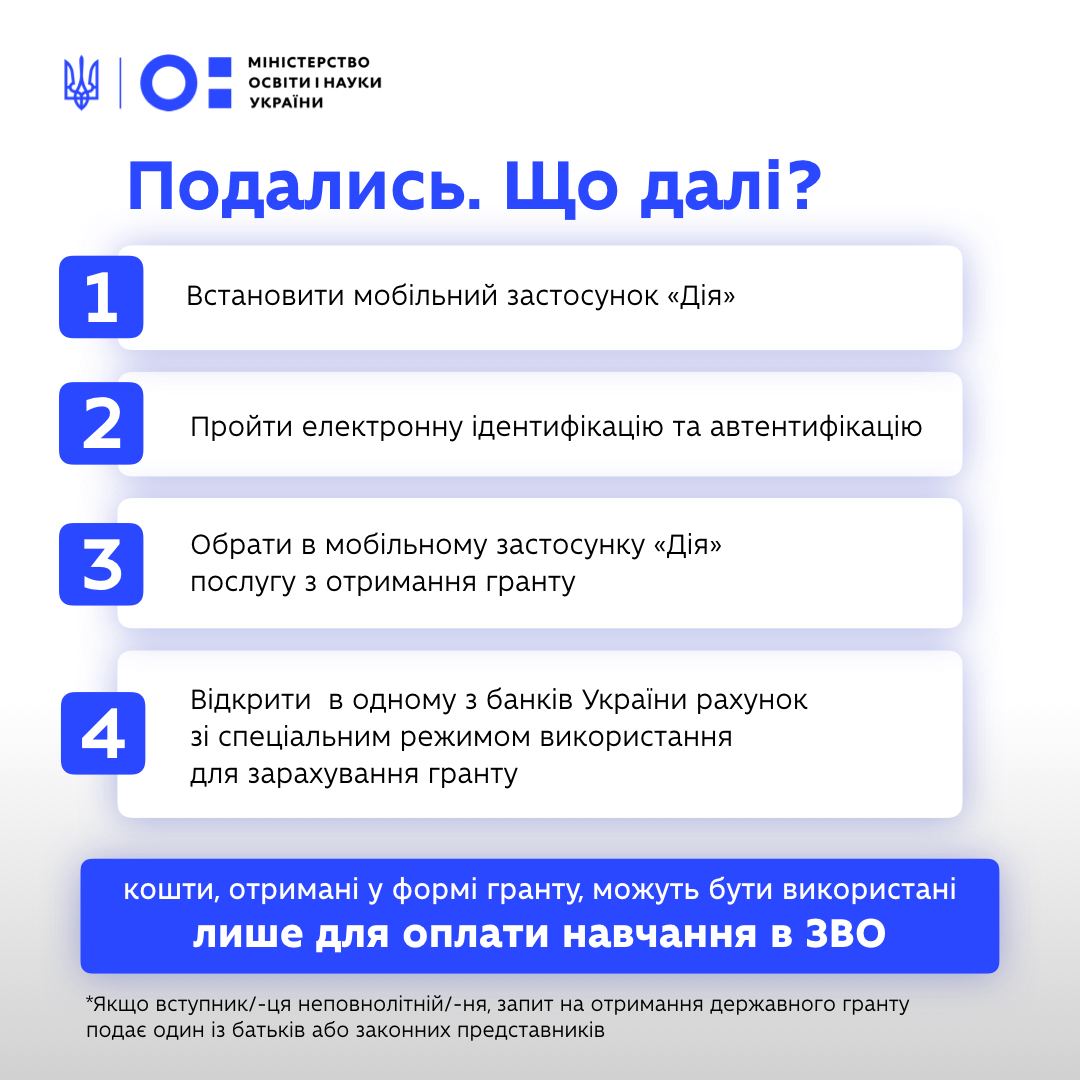 МІНІСТЕРСТВО
ОСВІТИ І НАУКИ
УКРАЇНИ

Подались. Що далі?

1 Встановити мобільний застосунок «Дія»

2 Пройти електронну ідентифікацію та автентифікацію

3 Обрати в мобільному застосунку «Дія» послугу з отримання гранту

4 Відкрити в одному з банків України рахунок зі спеціальним режимом використання для зарахування гранту

кошти, отримані у формі гранту, можуть бути використані
лише для оплати навчання в ЗВО

*Якщо вступник/-ця неповнолітній/-ня, запит на отримання державного гранту подає один із батьків або законних представників