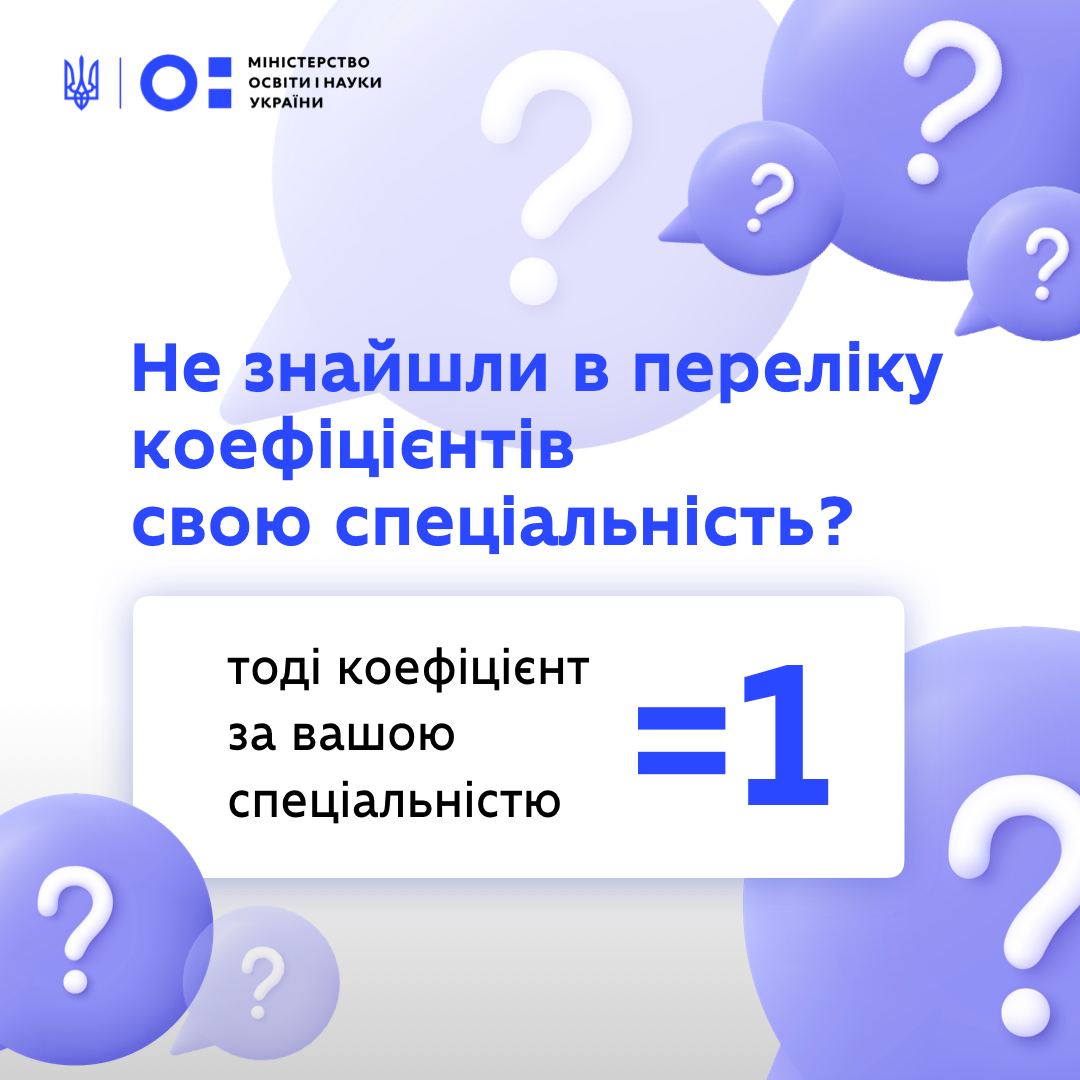 МІНІСТЕРСТВО ОСВІТИ І НАУКИ УКРАЇНИ

?

?

?

?

Не знайшли в переліку коефіцієнтів свою спеціальність?

тоді коефіцієнт за вашою спеціальністю

=1

?

?

?